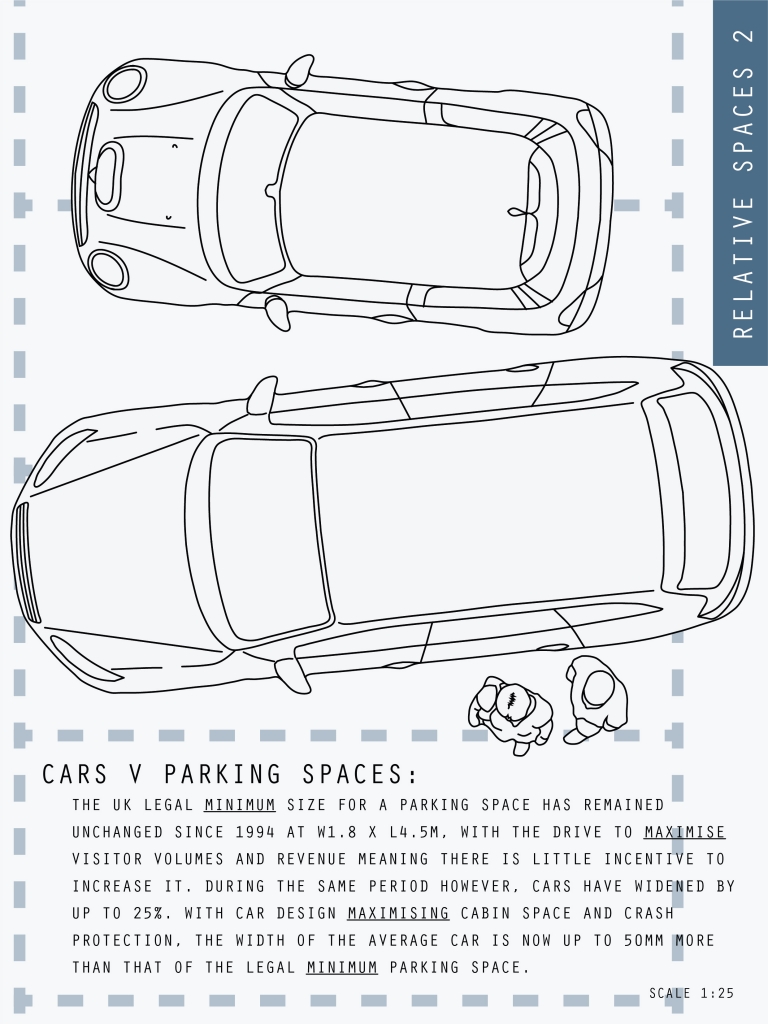 RELATIVE SPACES 2

CARS V PARKING SPACES:

THE UK LEGAL MINIMUM SIZE FOR A PARKING SPACE HAS REMAINED UNCHANGED SINCE 1994 AT W1.8 X L4.5M, WITH THE DRIVE TO MAXIMISE VISITOR VOLUMES AND REVENUE MEANING THERE IS LITTLE INCENTIVE TO INCREASE IT. DURING THE SAME PERIOD HOWEVER, CARS HAVE WIDENED BY UP TO 25%. WITH CAR DESIGN MAXIMISING CABIN SPACE AND CRASH PROTECTION, THE WIDTH OF THE AVERAGE CAR IS NOW UP TO 50MM MORE THAN THAT OF THE LEGAL MINIMUM PARKING SPACE.

SCALE 1:25